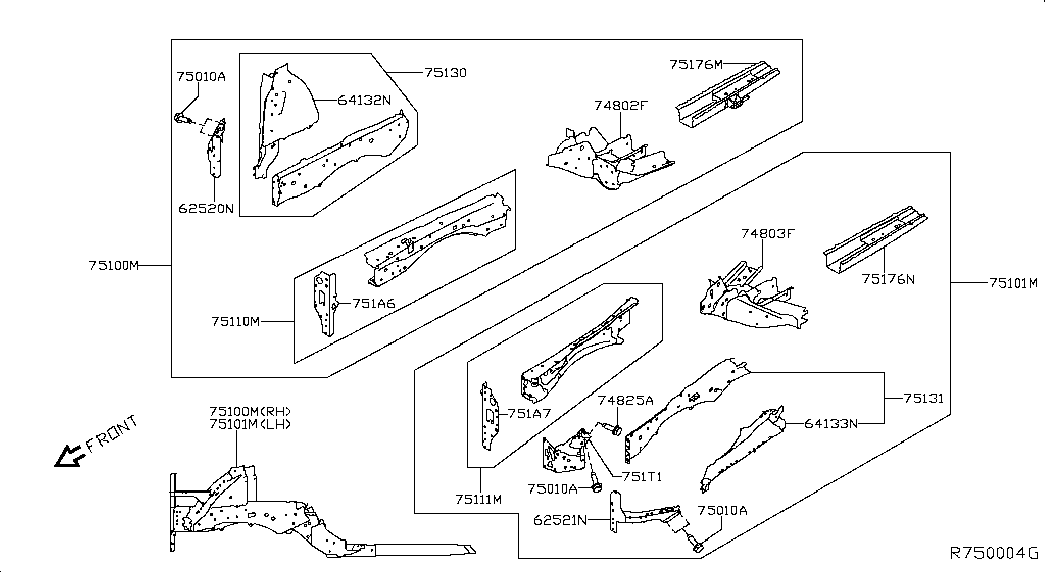 75010A
75130
64132N
62520N
75176M
74802F
75100M
751A6
75110M
74803F
75176N
75101M
751A7
74825A
75131
64133N
751T1
75010A
75111M
62521N
75010A
75100M(RH)
75101M(LH)
FRONT
R750004G